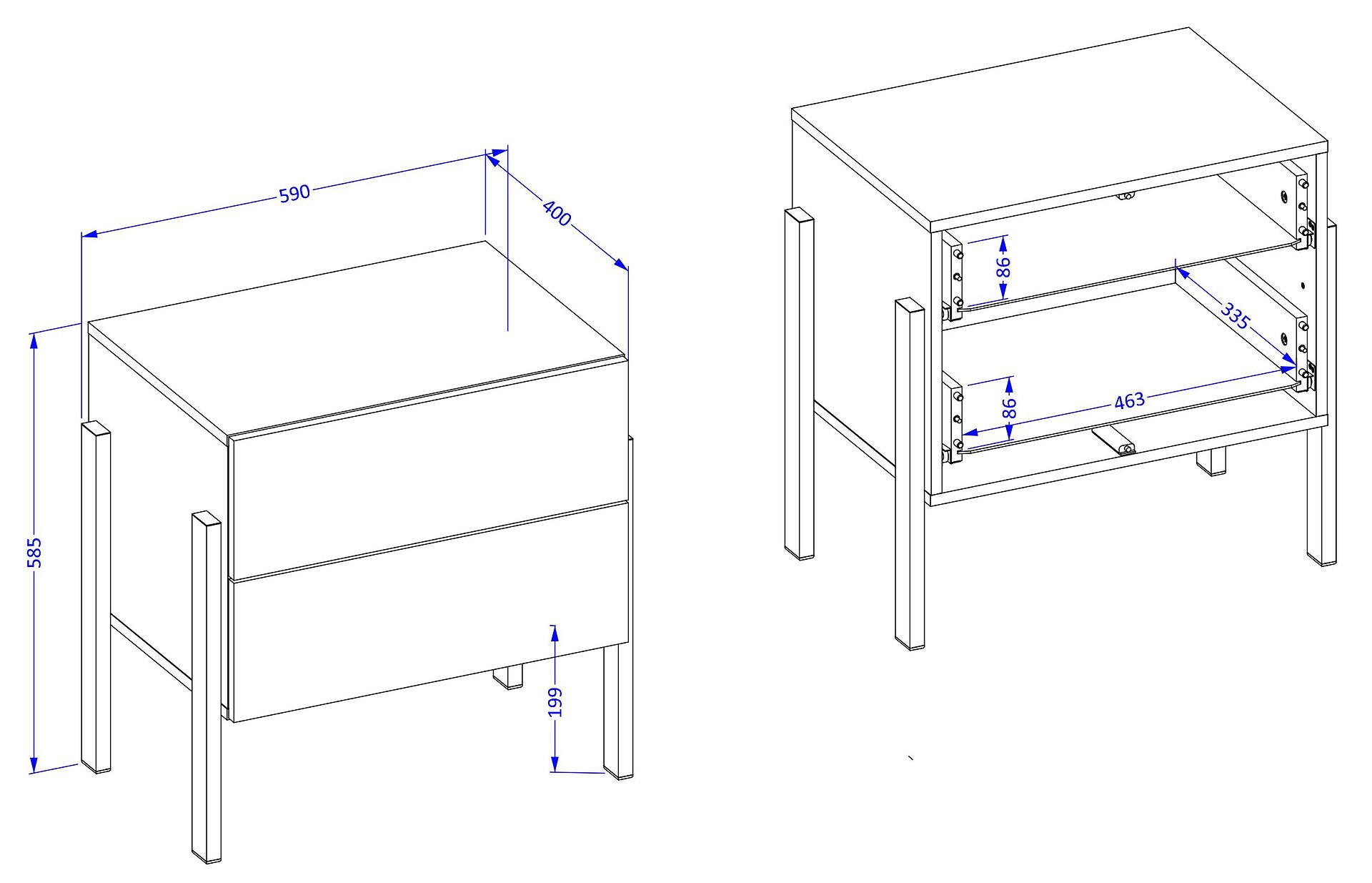 590
400
585
199
86
335
86
463