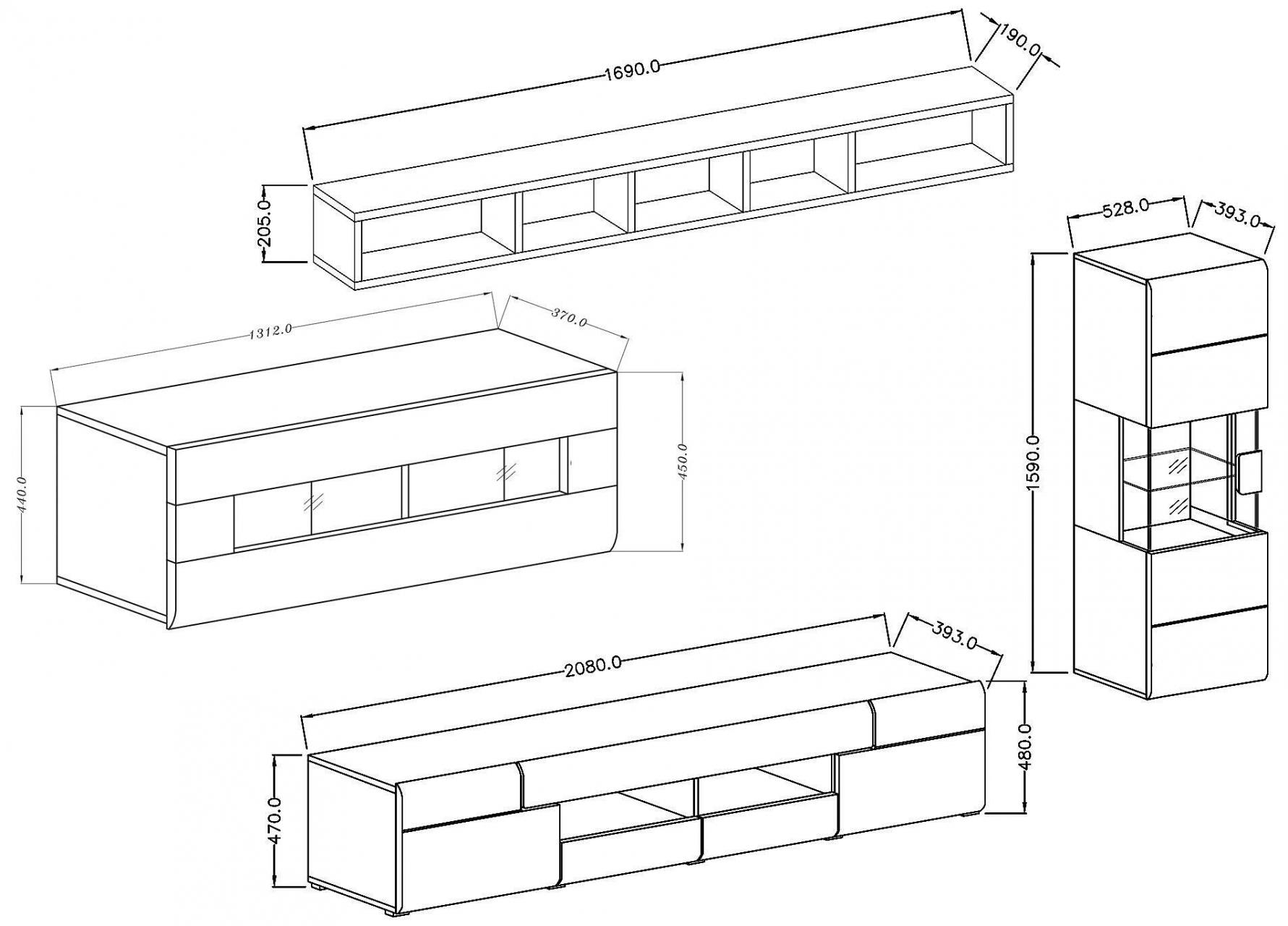 1690.0
190.0
205.0
528.0
393.0
1312.0
370.0
440.0
450.0
1590.0
2080.0
393.0
470.0
480.0