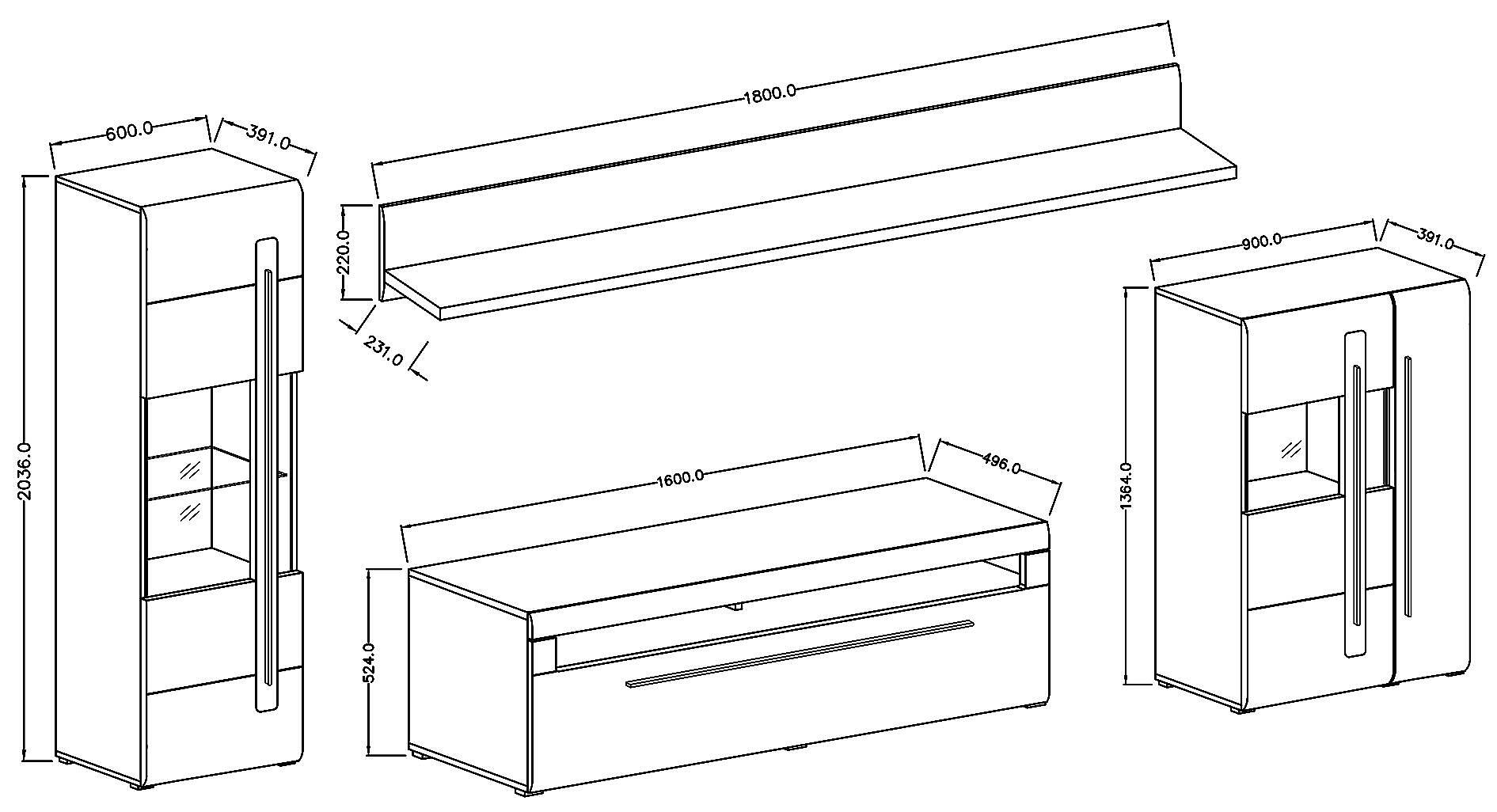 600.0
391.0
2036.0
1800.0
220.0
231.0
1600.0
496.0
524.0
900.0
391.0
1364.0